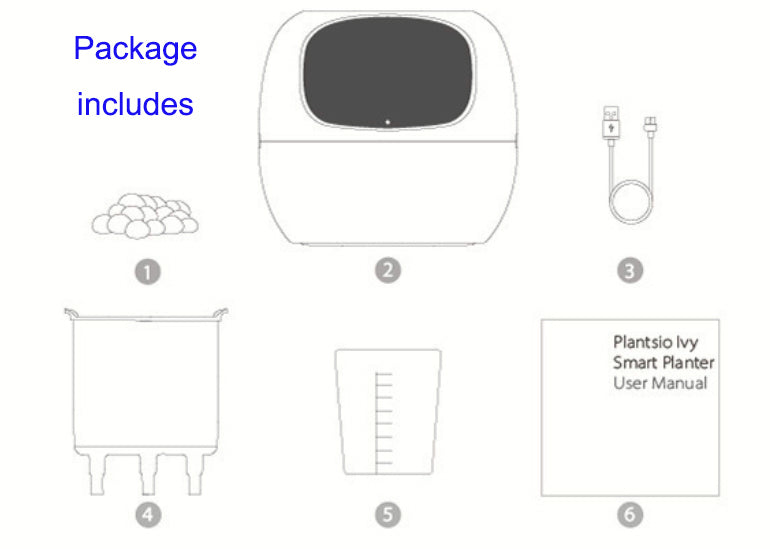 Package includes

1

2

3

4

5

Plantsio Ivy
Smart Planter
User Manual

6